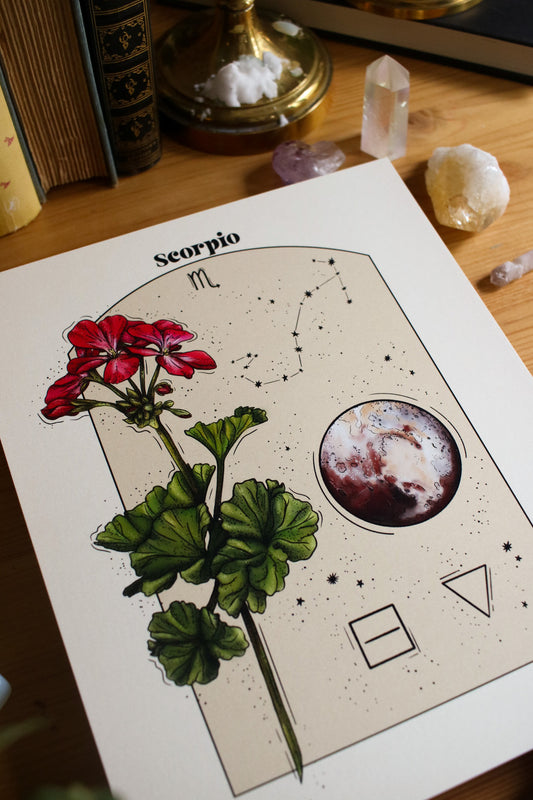 Scorpio

♏