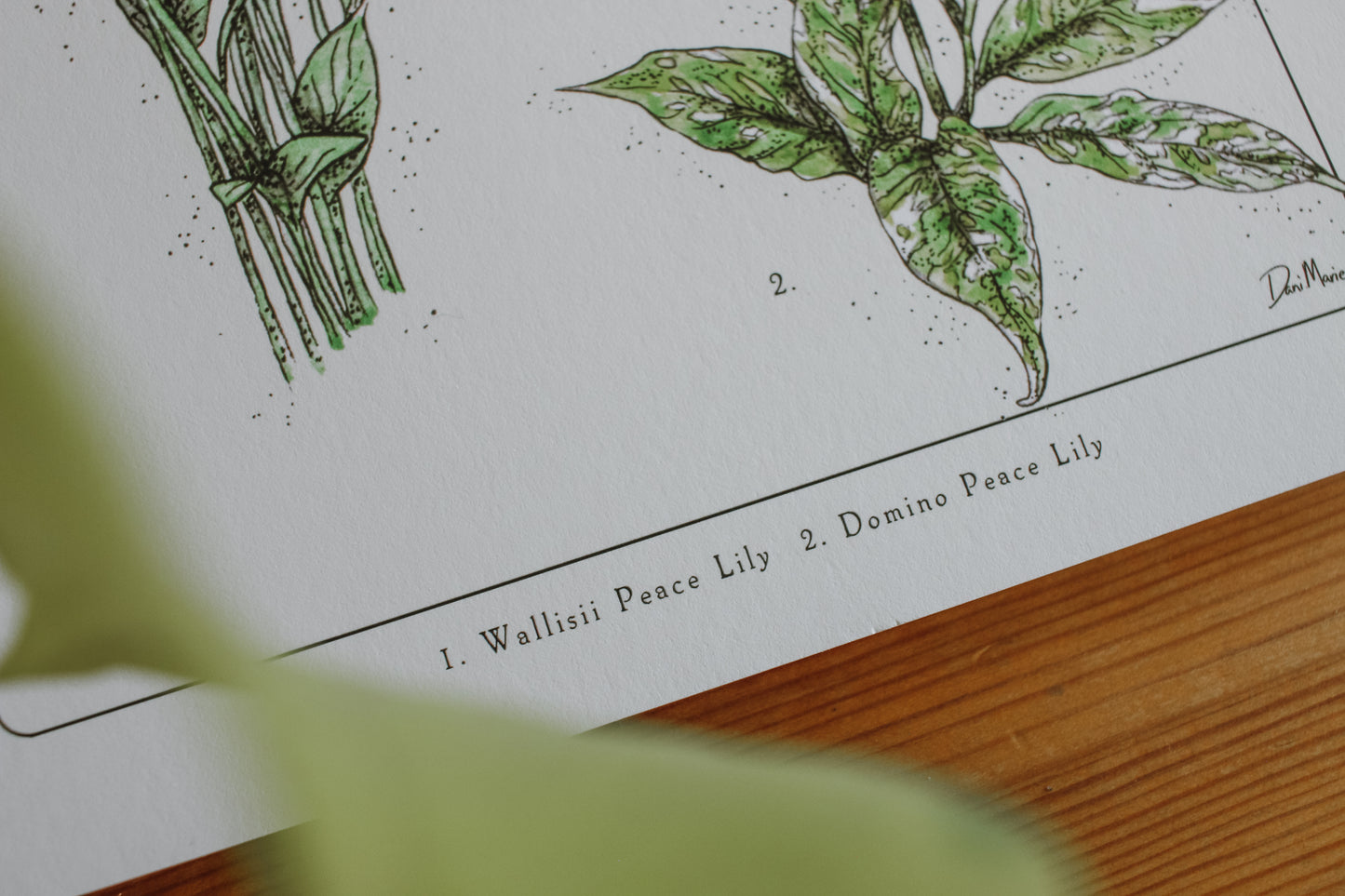 2.

Dani Marie

1. Wallisii Peace Lily 2. Domino Peace Lily