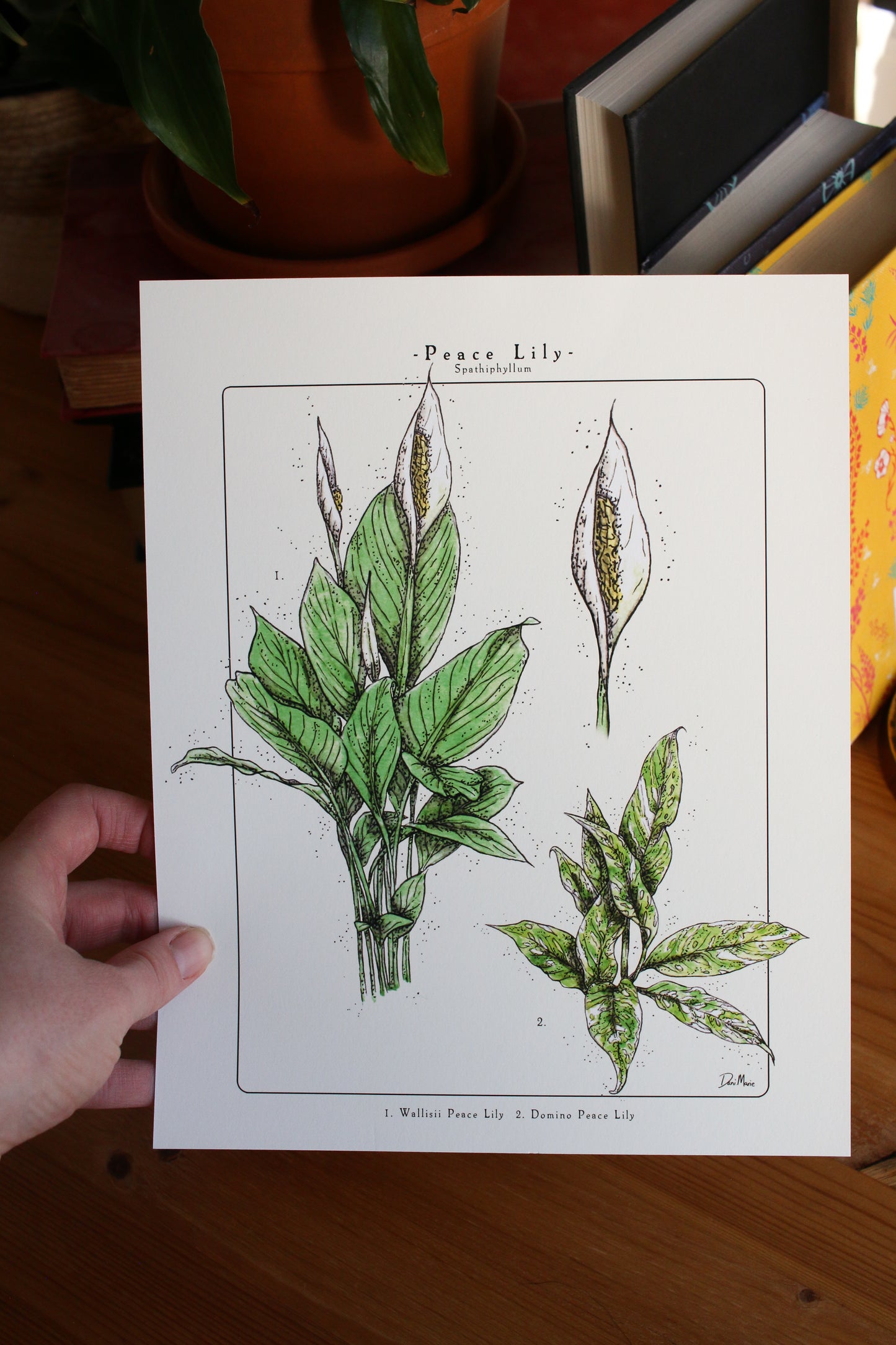 -Peace Lily-
Spathiphyllum

1.

2.

Dani Marie

1. Wallisii Peace Lily 2. Domino Peace Lily